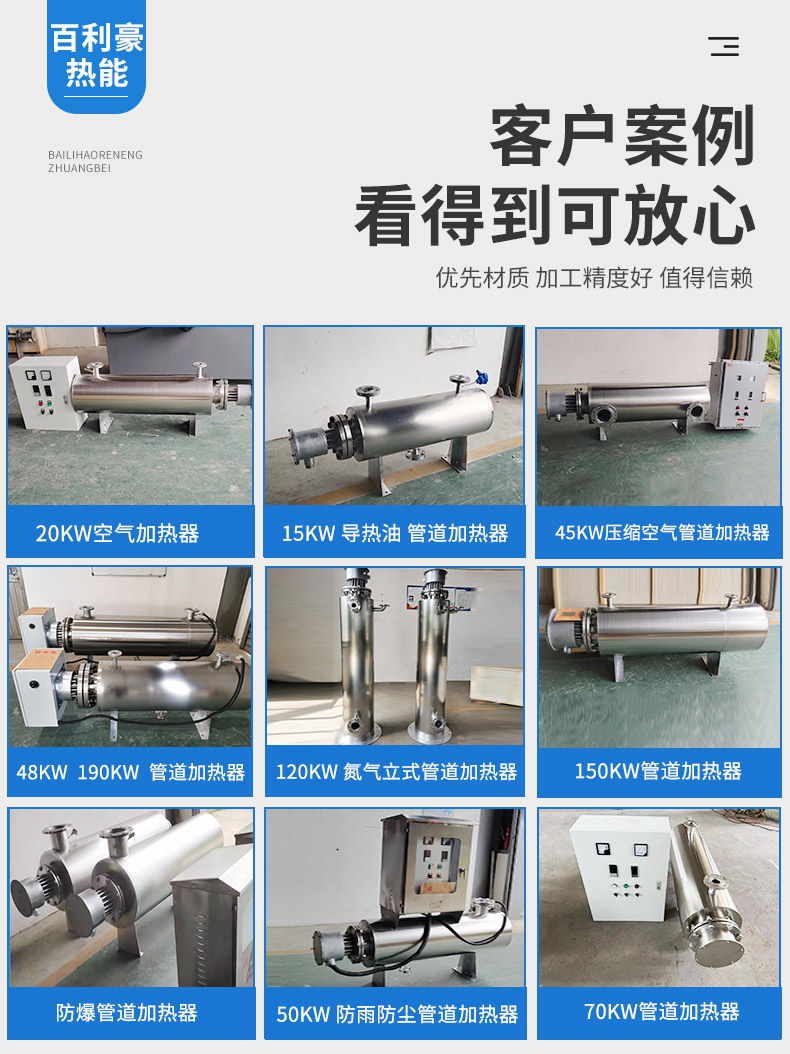 百利豪
热能

BAILIHAORENENG
ZHUANGBEI

客户案例
看得到可放心

优先材质 加工精度好 值得信赖

20KW空气加热器

15KW 导热油 管道加热器

45KW压缩空气管道加热器

48KW 190KW 管道加热器

120KW 氮气立式管道加热器

150KW管道加热器

防爆管道加热器

50KW 防雨防尘管道加热器

70KW管道加热器